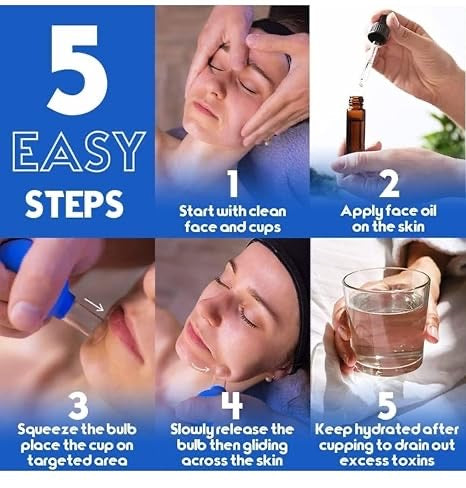 5
EASY
STEPS

1
Start with clean face and cups

2
Apply face oil on the skin

3
Squeeze the bulb place the cup on targeted area

4
Slowly release the bulb then gliding across the skin

5
Keep hydrated after cupping to drain out excess toxins