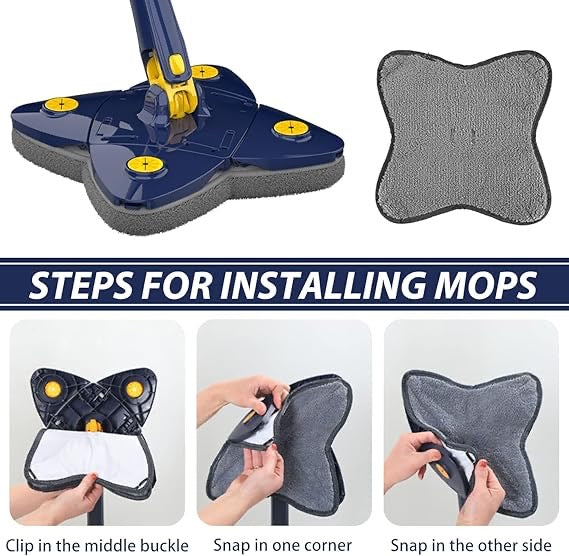 STEPS FOR INSTALLING MOPS

Clip in the middle buckle

Snap in one corner

Snap in the other side