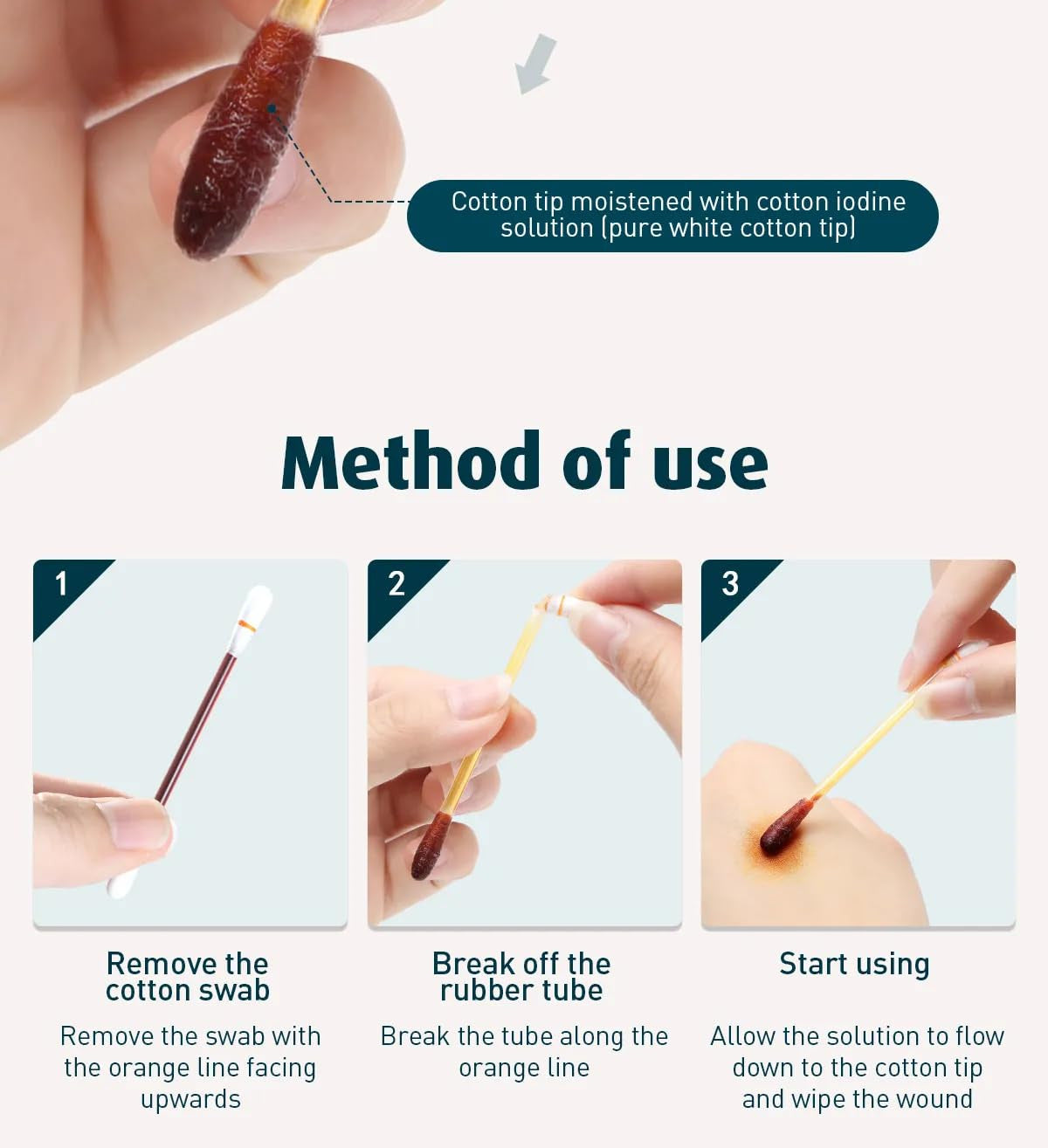 Cotton tip moistened with cotton iodine solution (pure white cotton tip)

Method of use

1

Remove the cotton swab

Remove the swab with the orange line facing upwards

2

Break off the rubber tube

Break the tube along the orange line

3

Start using

Allow the solution to flow down to the cotton tip and wipe the wound