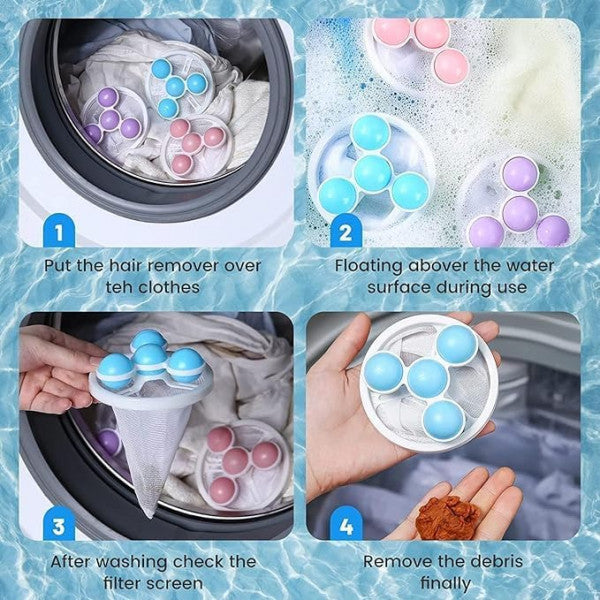 1

Put the hair remover over teh clothes

2

Floating above the water surface during use

3

After washing check the filter screen

4

Remove the debris finally