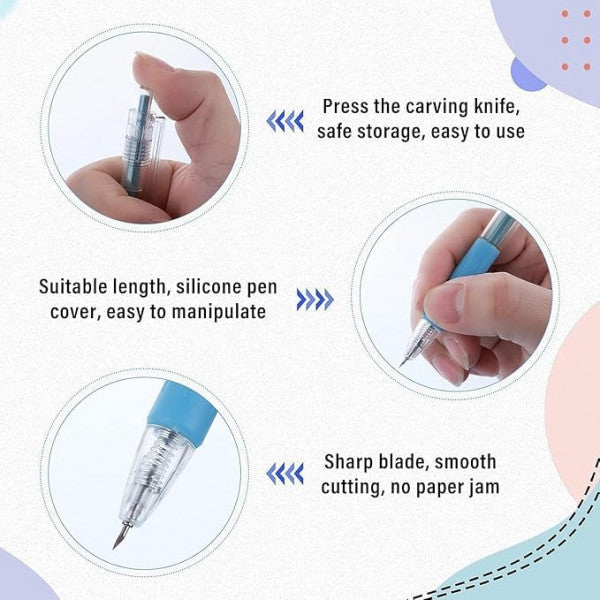 Press the carving knife, safe storage, easy to use

Suitable length, silicone pen cover, easy to manipulate

Sharp blade, smooth cutting, no paper jam