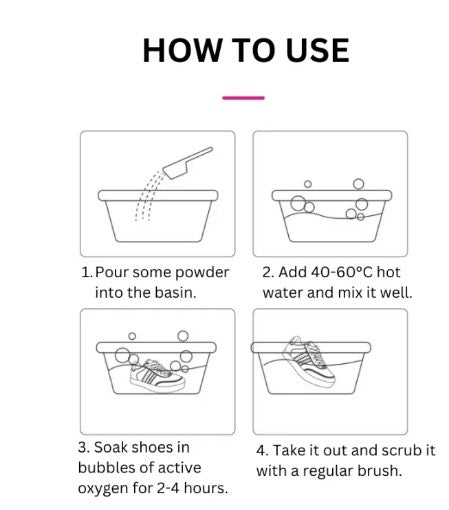 HOW TO USE

1. Pour some powder into the basin.

2. Add 40-60°C hot water and mix it well.

3. Soak shoes in bubbles of active oxygen for 2-4 hours.

4. Take it out and scrub it with a regular brush.