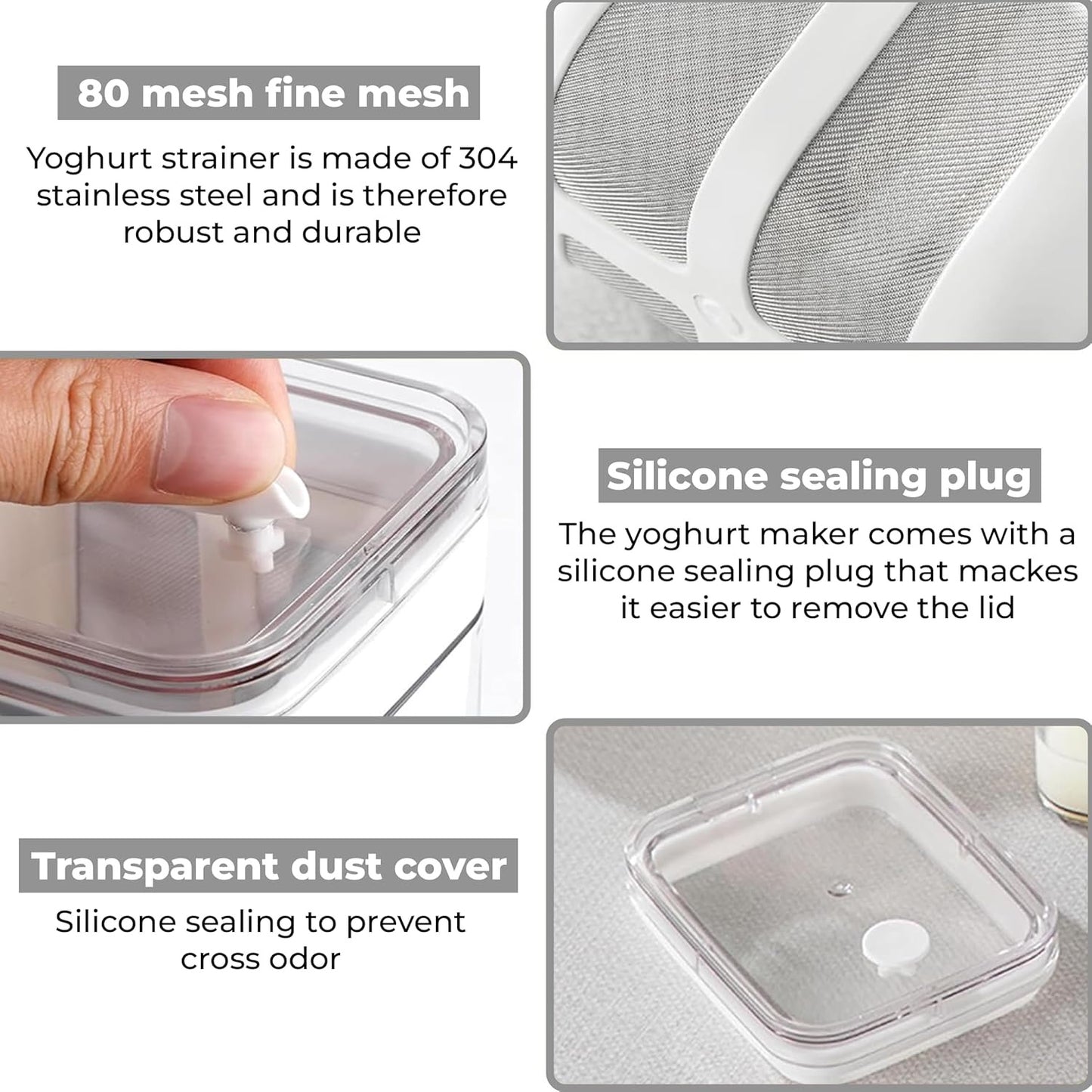 80 mesh fine mesh

Yoghurt strainer is made of 304 stainless steel and is therefore robust and durable

Silicone sealing plug

The yoghurt maker comes with a silicone sealing plug that mackes it easier to remove the lid

Transparent dust cover

Silicone sealing to prevent cross odor