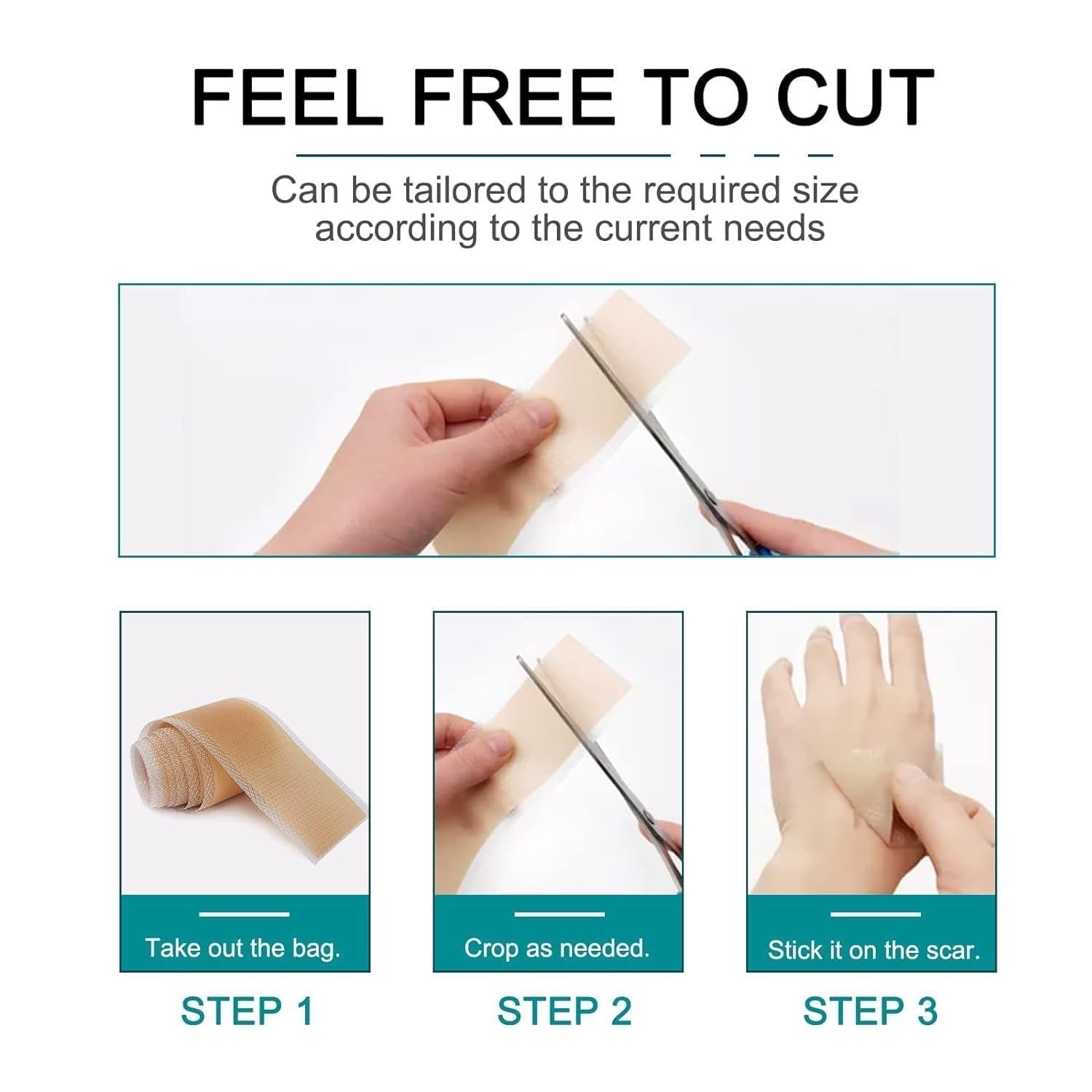 FEEL FREE TO CUT

Can be tailored to the required size according to the current needs

Take out the bag.

STEP 1

Crop as needed.

STEP 2

Stick it on the scar.

STEP 3