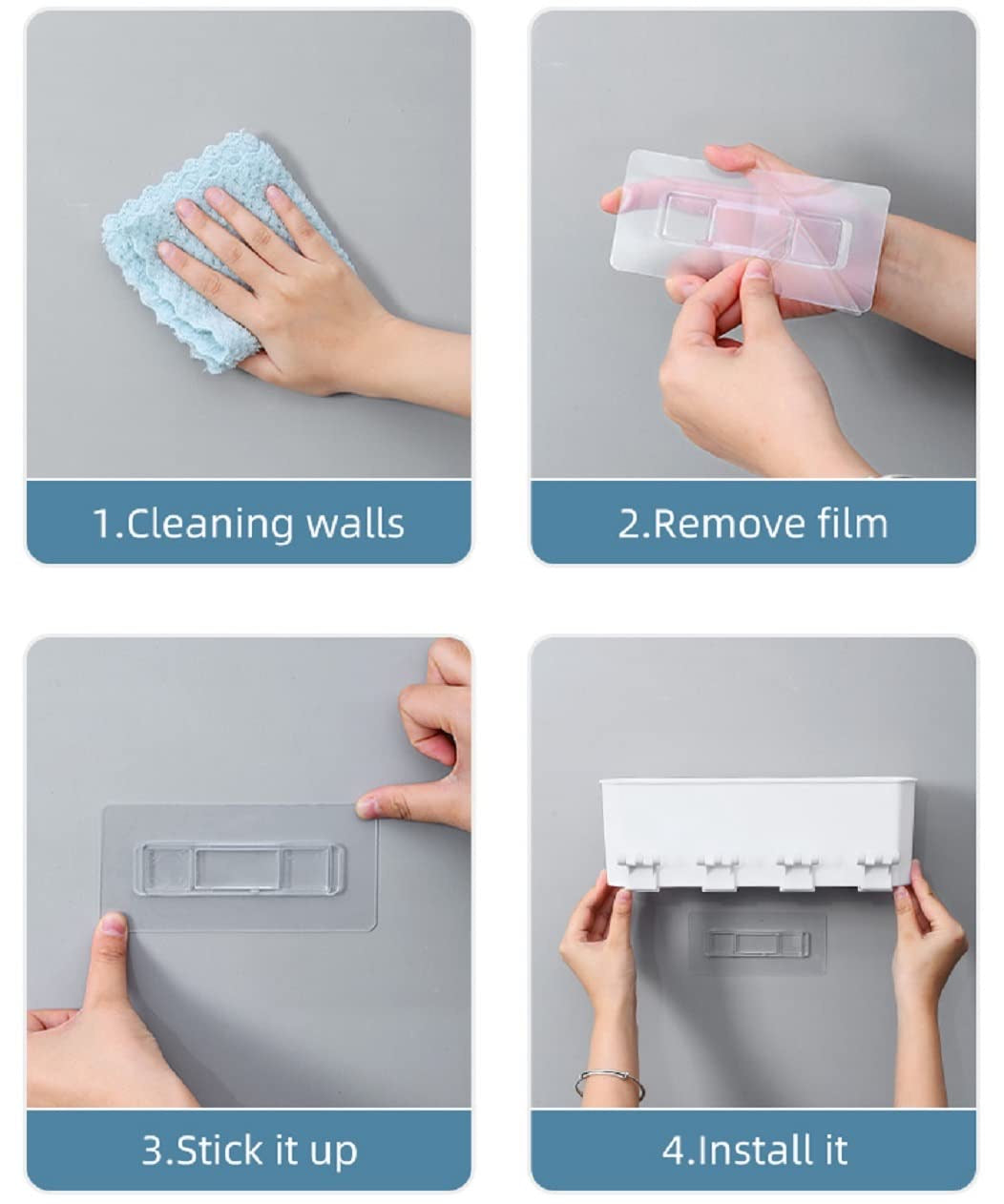 1.Cleaning walls

2.Remove film

3.Stick it up

4.Install it