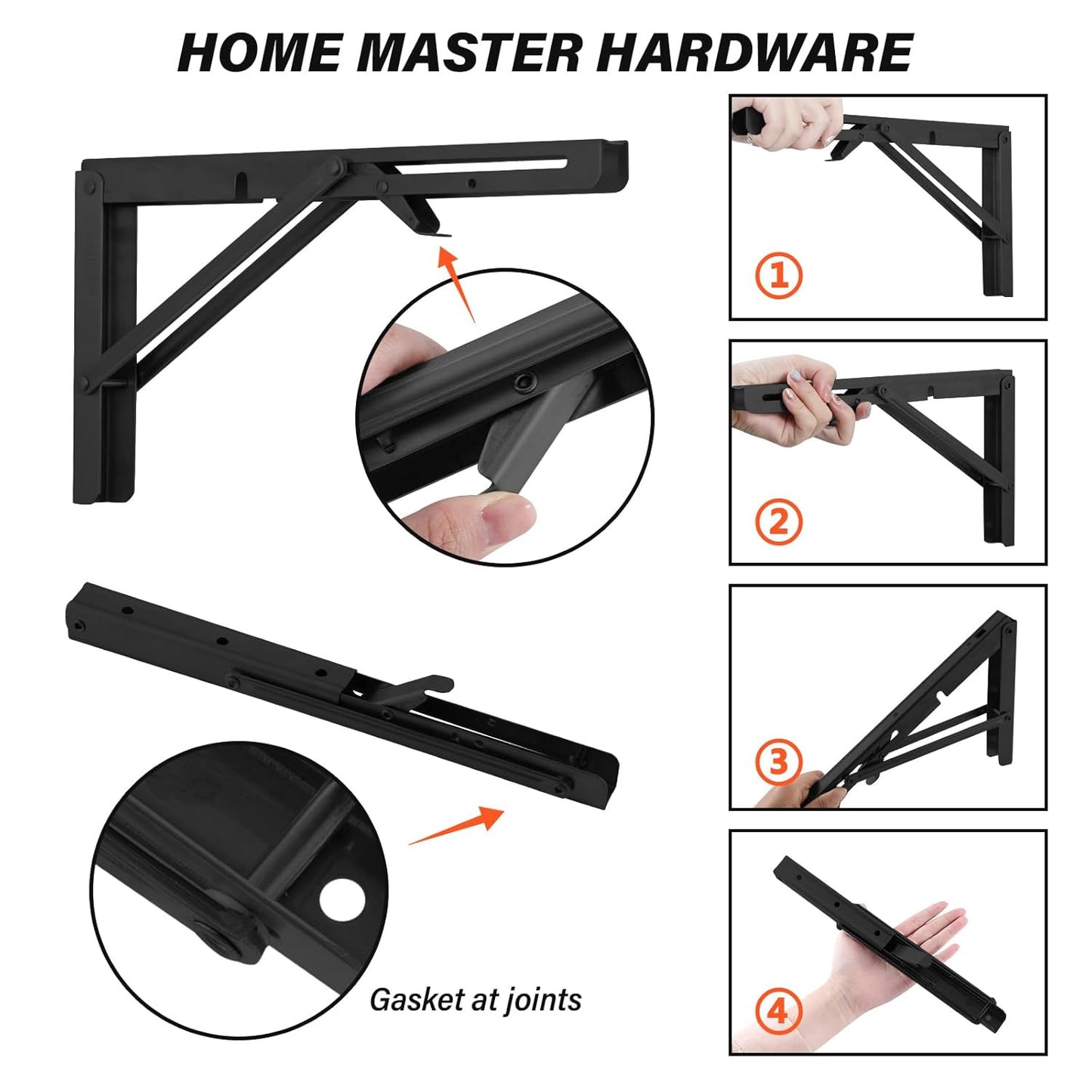 HOME MASTER HARDWARE

①

②

③

④

Gasket at joints