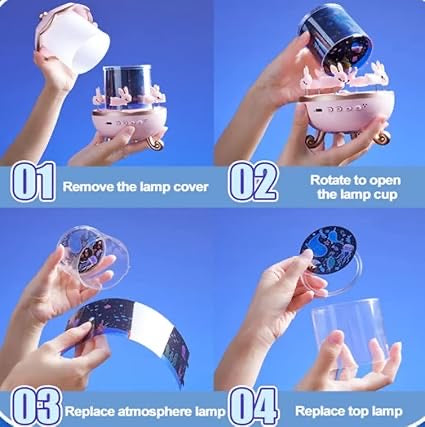 01 Remove the lamp cover

02 Rotate to open the lamp cup

03 Replace atmosphere lamp

04 Replace top lamp