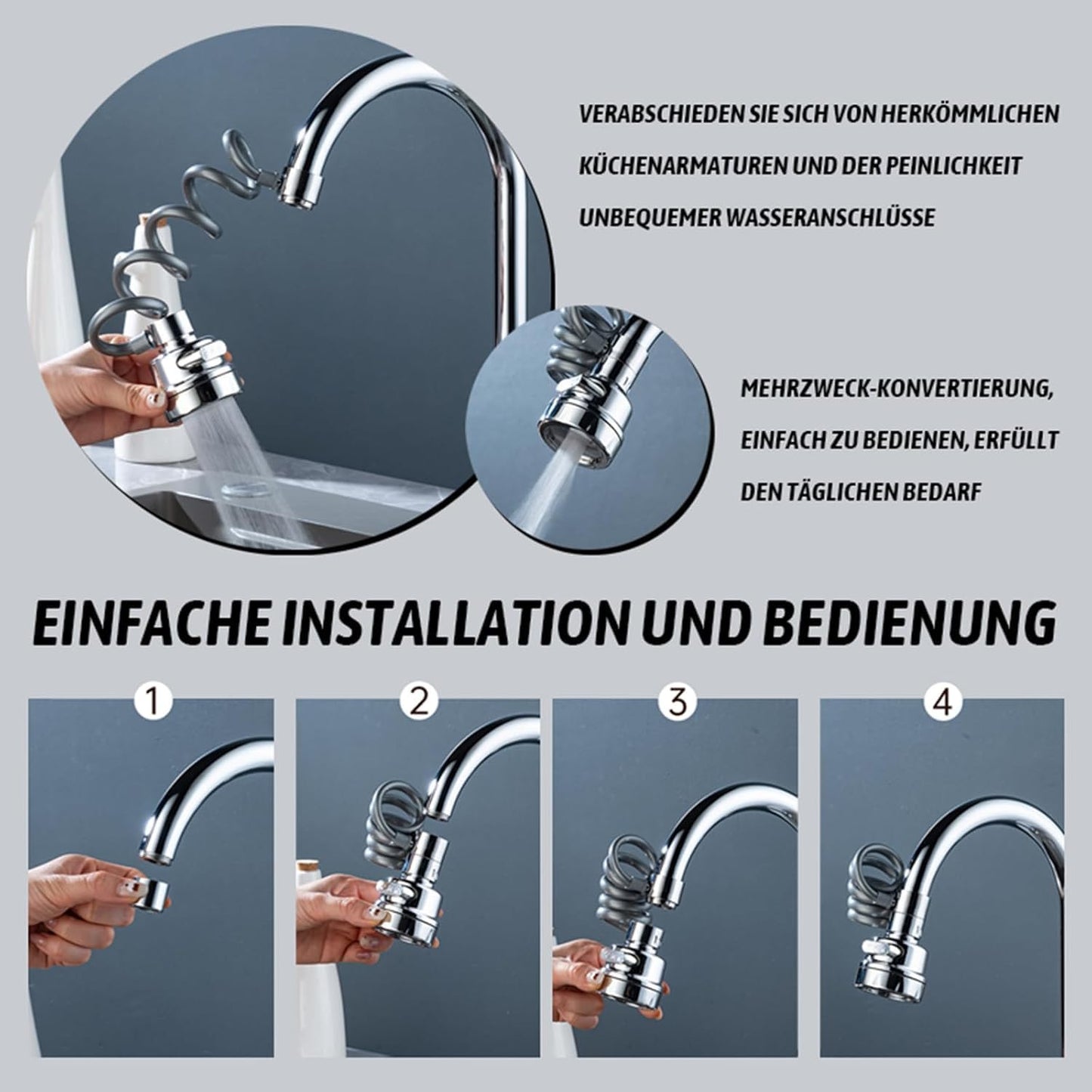 VERABSCHIEDEN SIE SICH VON HERKÖMMLICHEN KÜCHENARMATUREN UND DER PEINLICHKEIT UNBEQUEMER WASSERANSCHLÜSSE

MEHRZWECK-KONVERTIERUNG, EINFACH ZU BEDIENEN, ERFÜLLT DEN TÄGLICHEN BEDARF

EINFACHE INSTALLATION UND BEDIENUNG

1

2

3

4