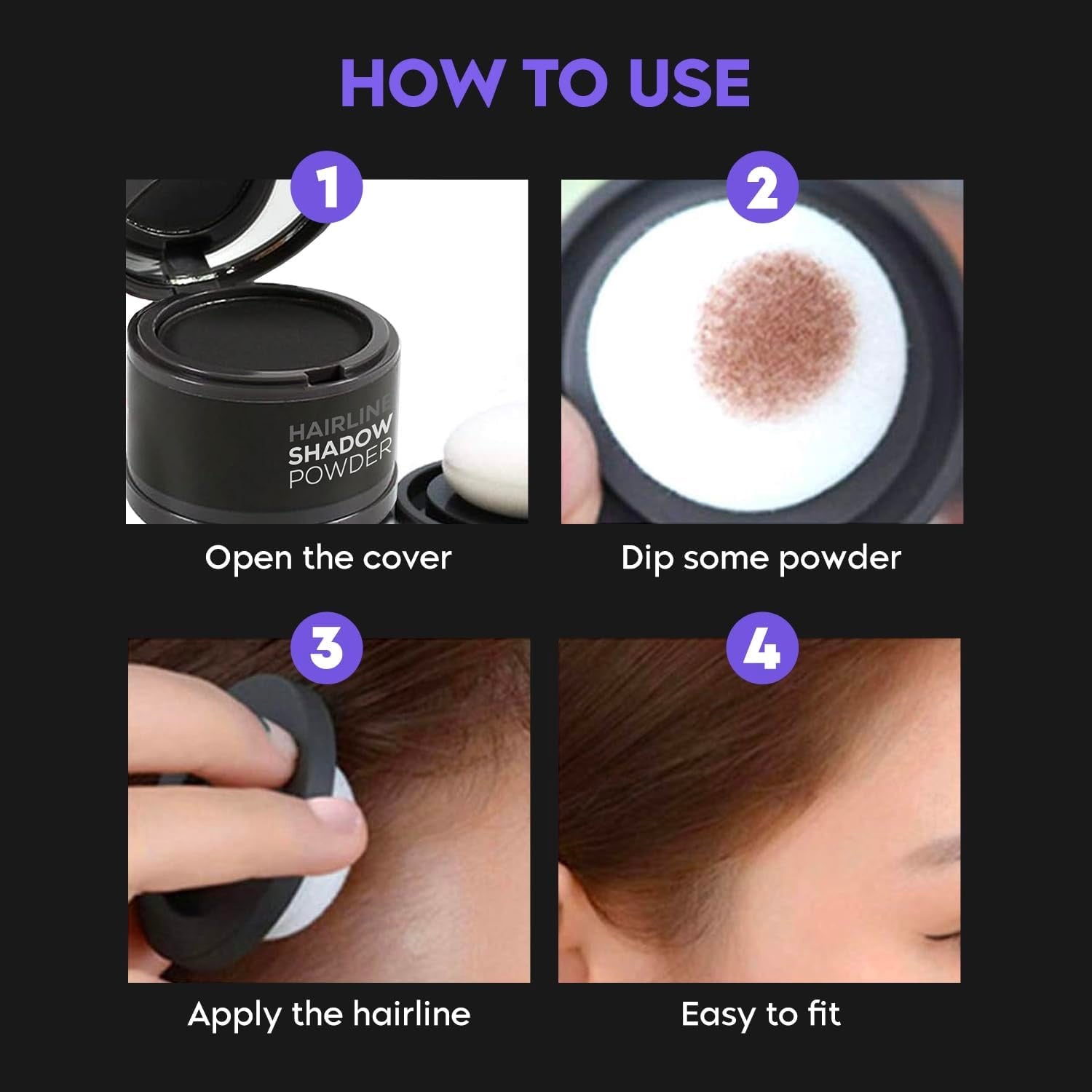 HOW TO USE

1

HAIRLINE SHADOW POWDER

Open the cover

2

Dip some powder

3

Apply the hairline

4

Easy to fit