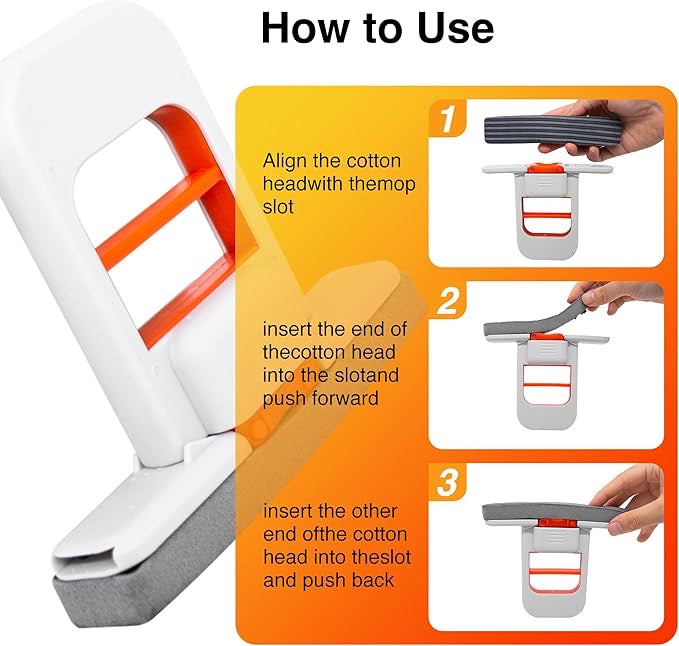 How to Use

1

Align the cotton headwith themop slot

2

insert the end of thecotton head into the slotand push forward

3

insert the other end ofthe cotton head into theslot and push back