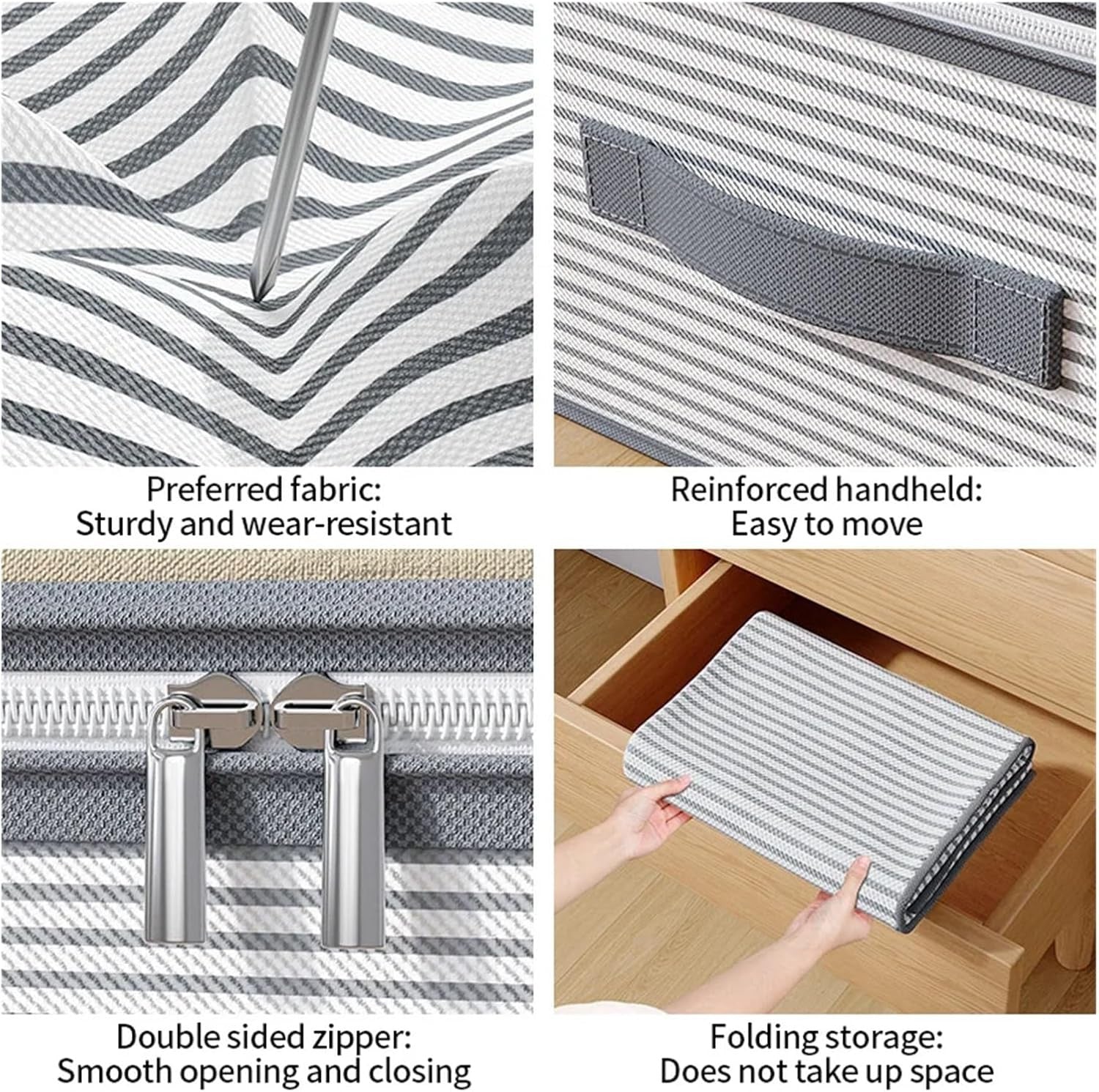 Preferred fabric:
Sturdy and wear-resistant

Reinforced handheld:
Easy to move

Double sided zipper:
Smooth opening and closing

Folding storage:
Does not take up space