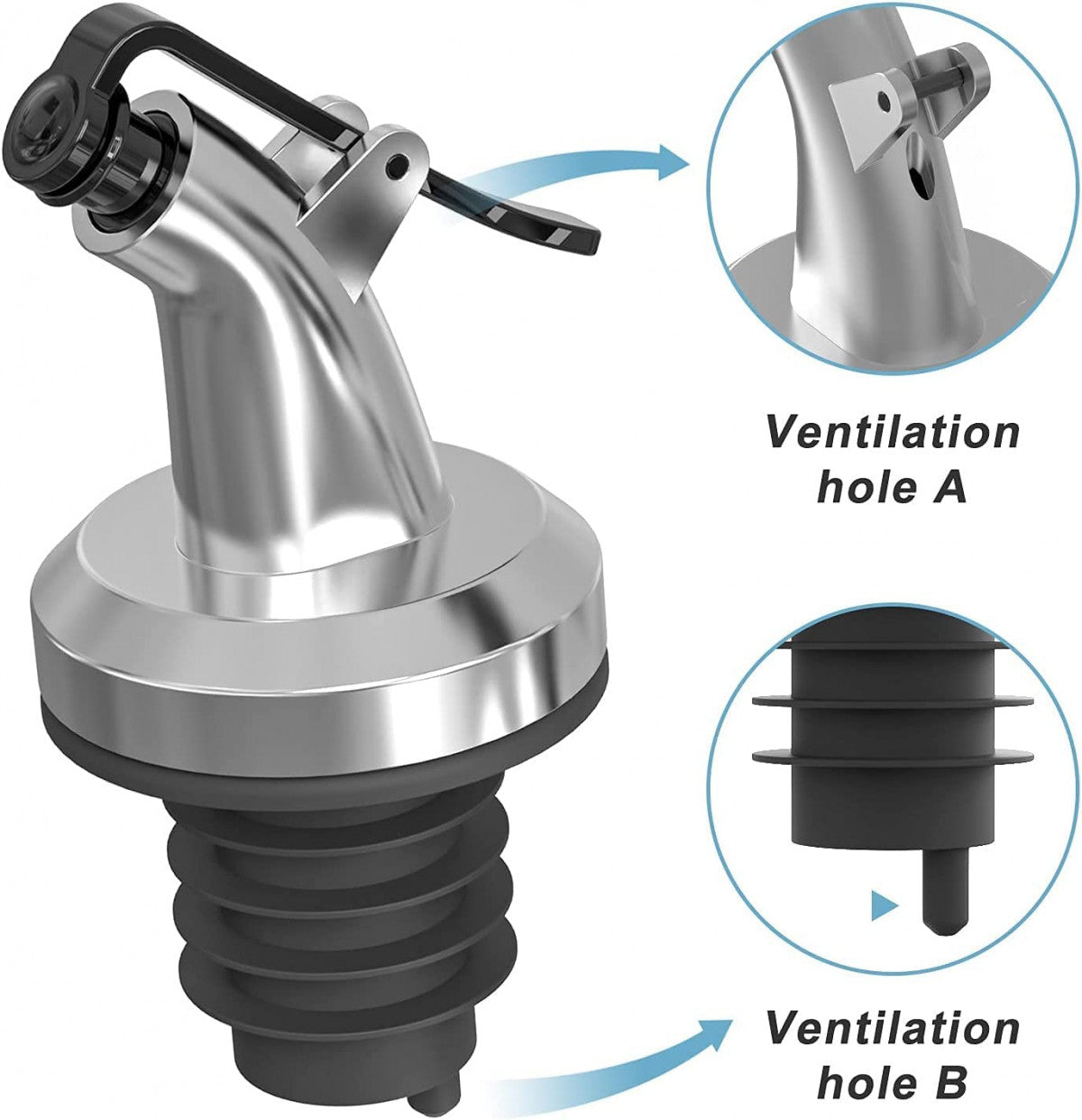 Ventilation hole A

Ventilation hole B