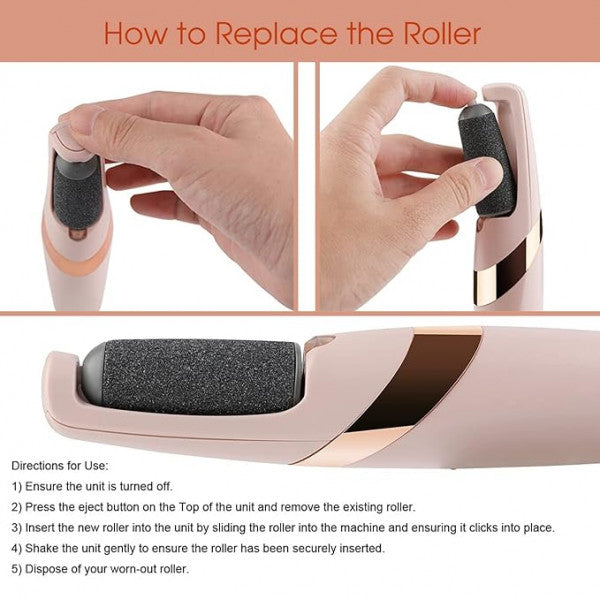 How to Replace the Roller

Directions for Use:

1) Ensure the unit is turned off.

2) Press the eject button on the Top of the unit and remove the existing roller.

3) Insert the new roller into the unit by sliding the roller into the machine and ensuring it clicks into place.

4) Shake the unit gently to ensure the roller has been securely inserted.

5) Dispose of your worn-out roller.