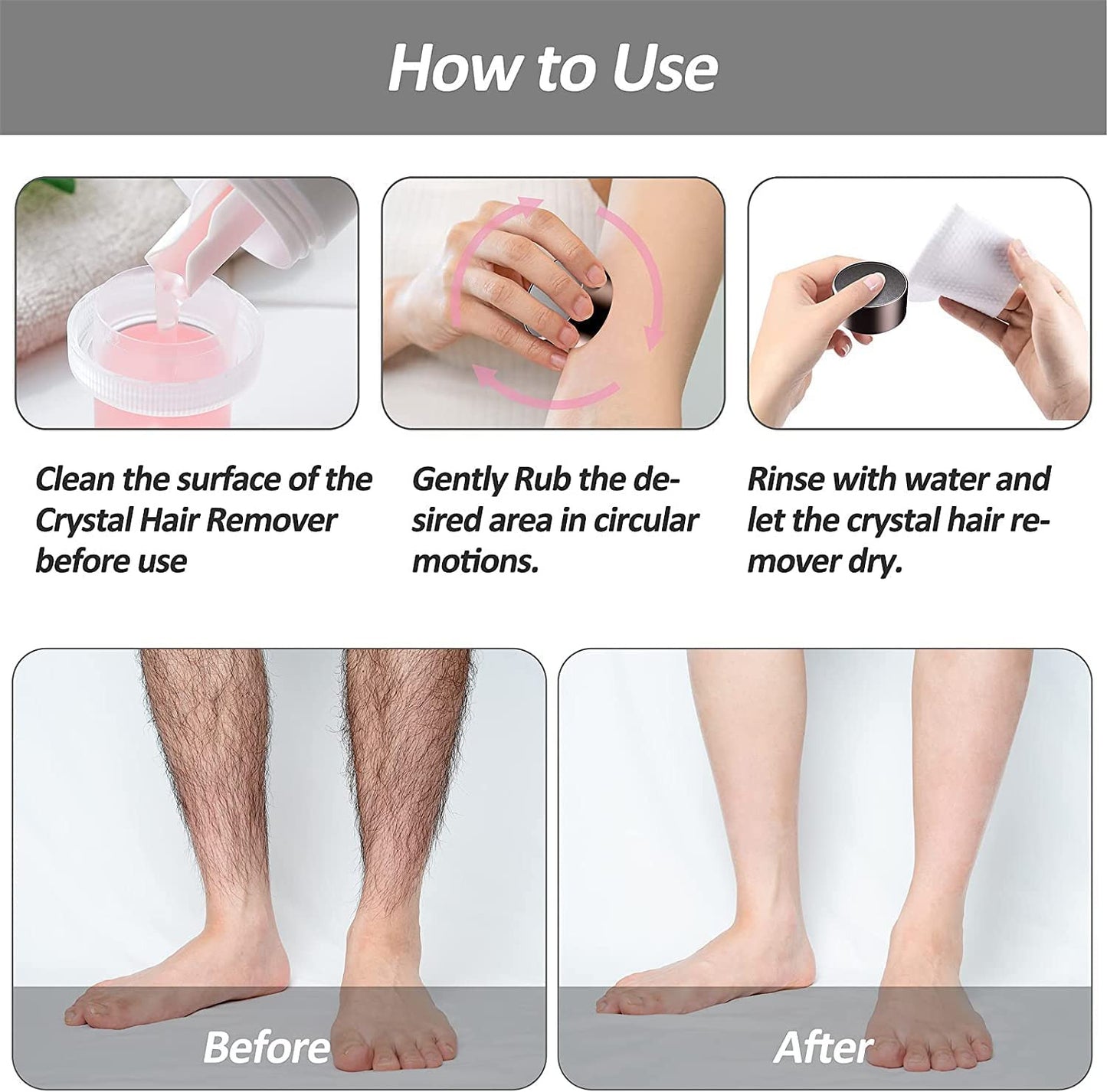 How to Use

Clean the surface of the Crystal Hair Remover before use

Gently Rub the desired area in circular motions.

Rinse with water and let the crystal hair remover dry.

Before

After