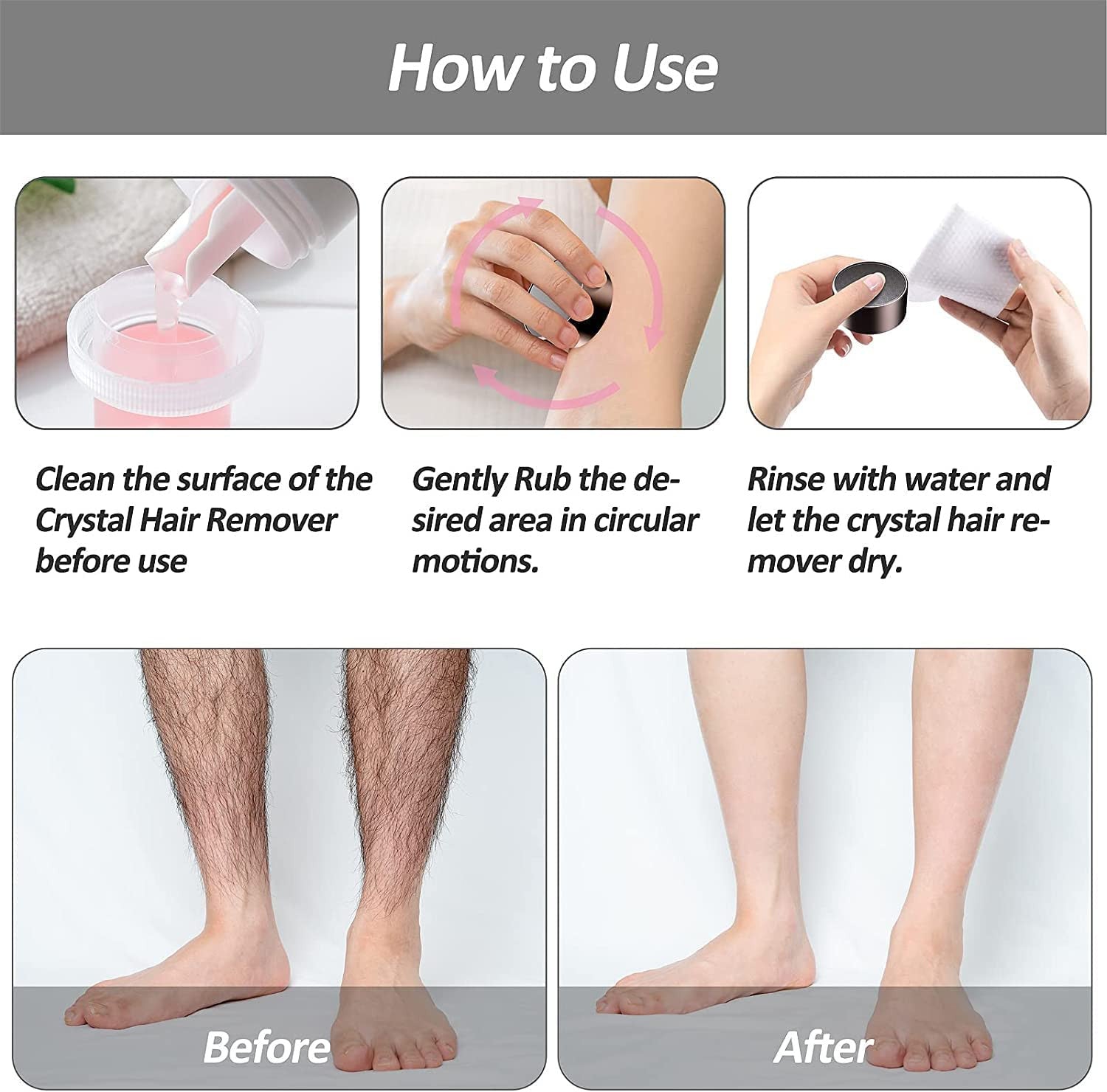 How to Use

Clean the surface of the Crystal Hair Remover before use

Gently Rub the desired area in circular motions.

Rinse with water and let the crystal hair remover dry.

Before

After