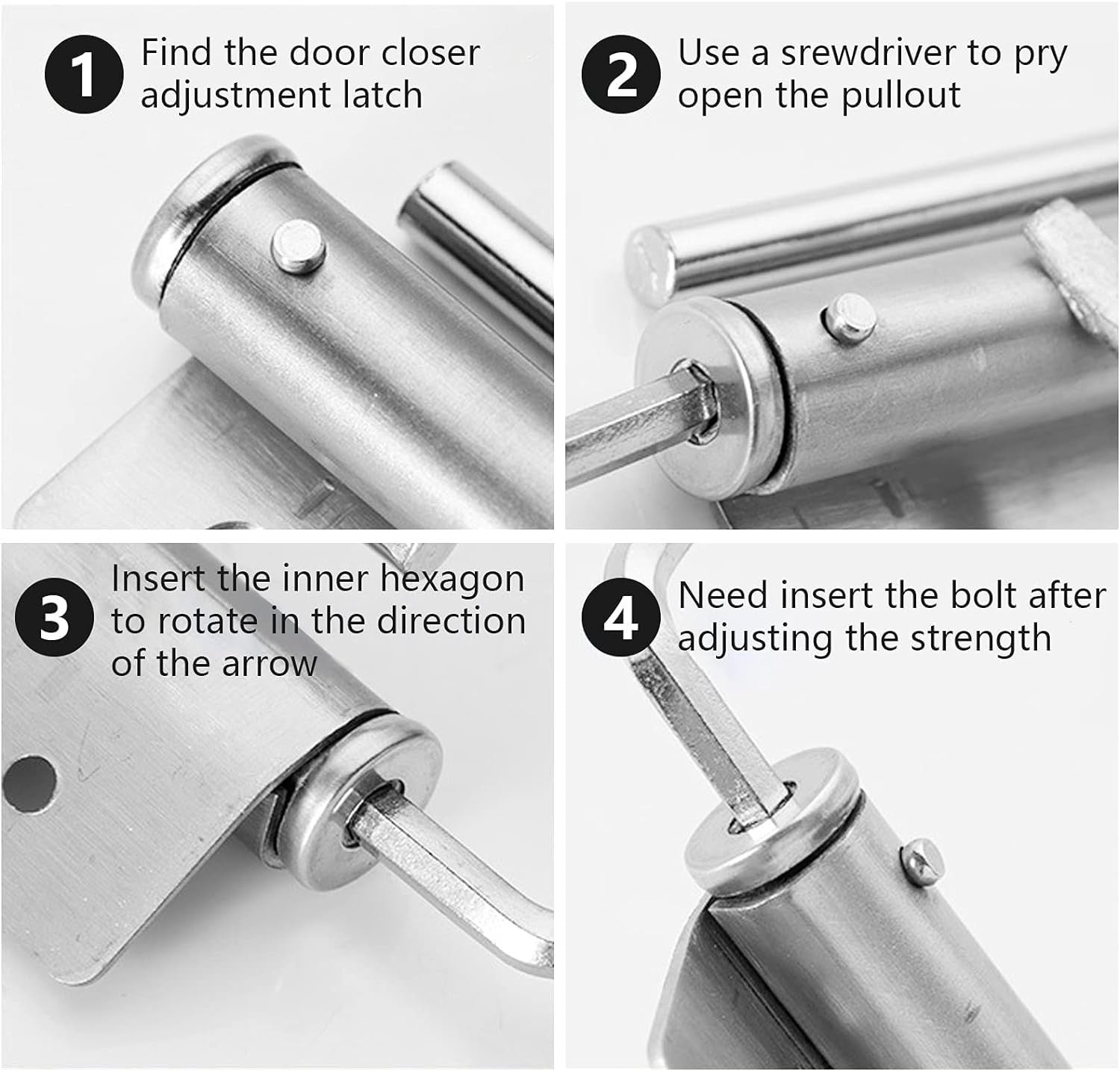 1 Find the door closer adjustment latch

2 Use a srewdriver to pry open the pullout

3 Insert the inner hexagon to rotate in the direction of the arrow

4 Need insert the bolt after adjusting the strength